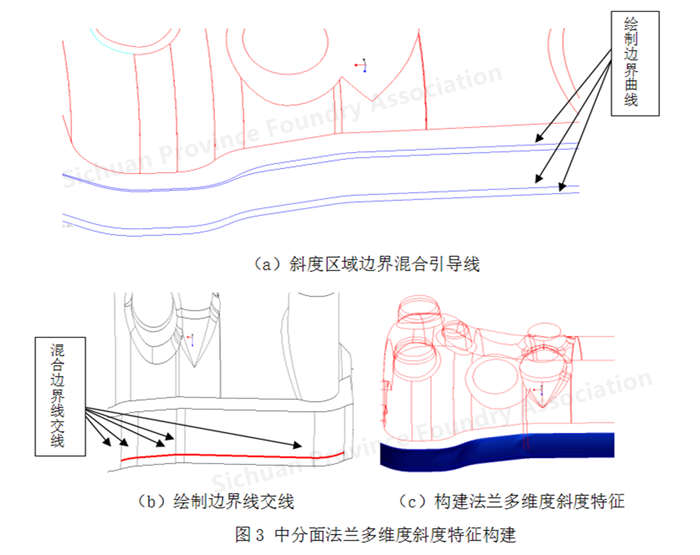 绘制边界曲线

Sichuan Province Foundry Association

（a）斜度区域边界混合引导线

混合边界线交线

Sichuan Province Foundry Association

（b）绘制边界线交线

（c）构建法兰多维度斜度特征

图 3 中分面法兰多维度斜度特征构建